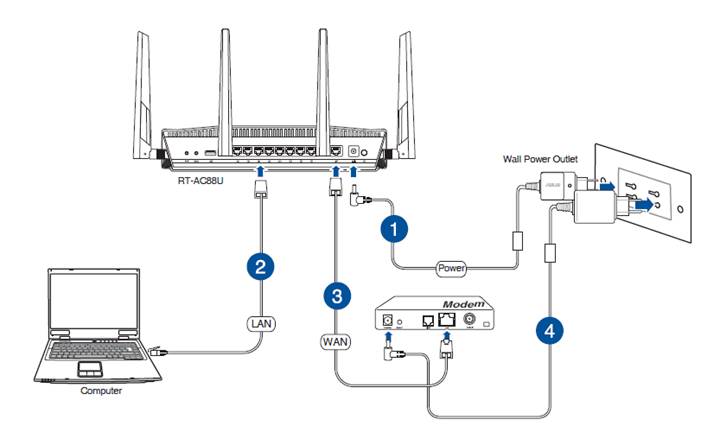 RT-AC88U

Wall Power Outlet

1

Power

2

LAN

3

WAN

Modem

4

Computer